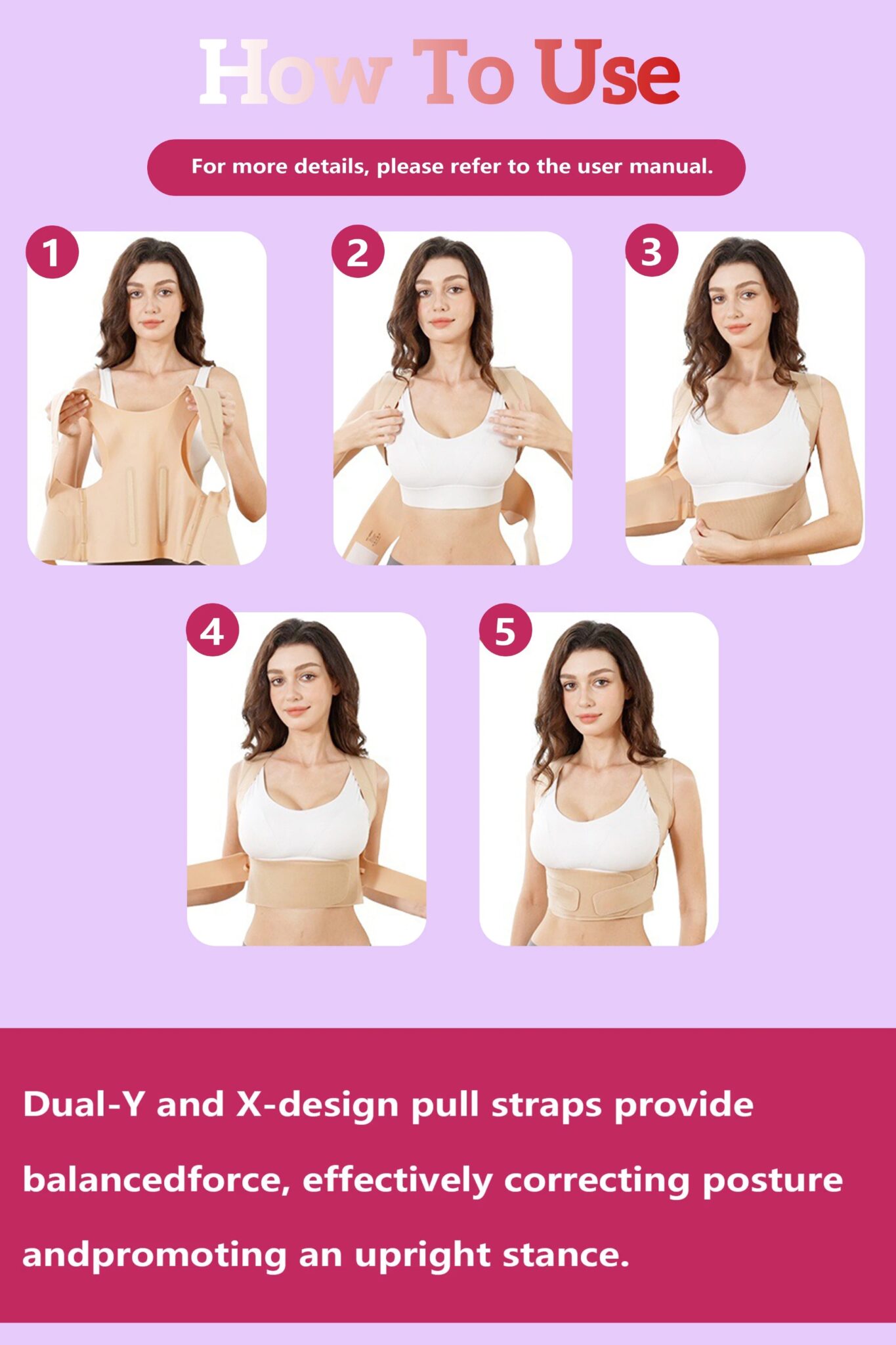 How To Use

For more details, please refer to the user manual.

1

2

3

4

5

Dual-Y and X-design pull straps provide balancedforce, effectively correcting posture andpromoting an upright stance.